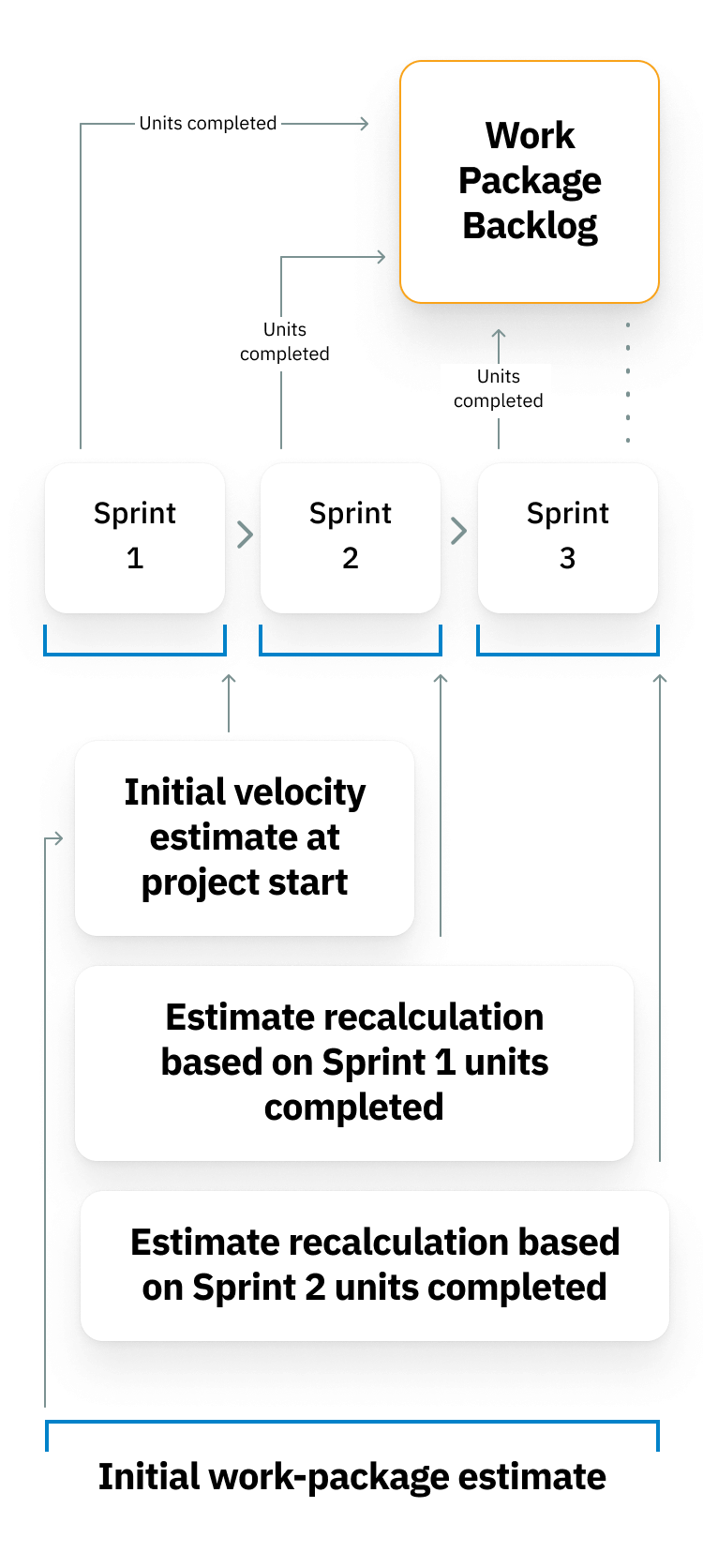 Units completed

Work Package Backlog

Units completed

Units completed

Sprint 1

Sprint 2

Sprint 3

Initial velocity estimate at project start

Estimate recalculation based on Sprint 1 units completed

Estimate recalculation based on Sprint 2 units completed

Initial work-package estimate